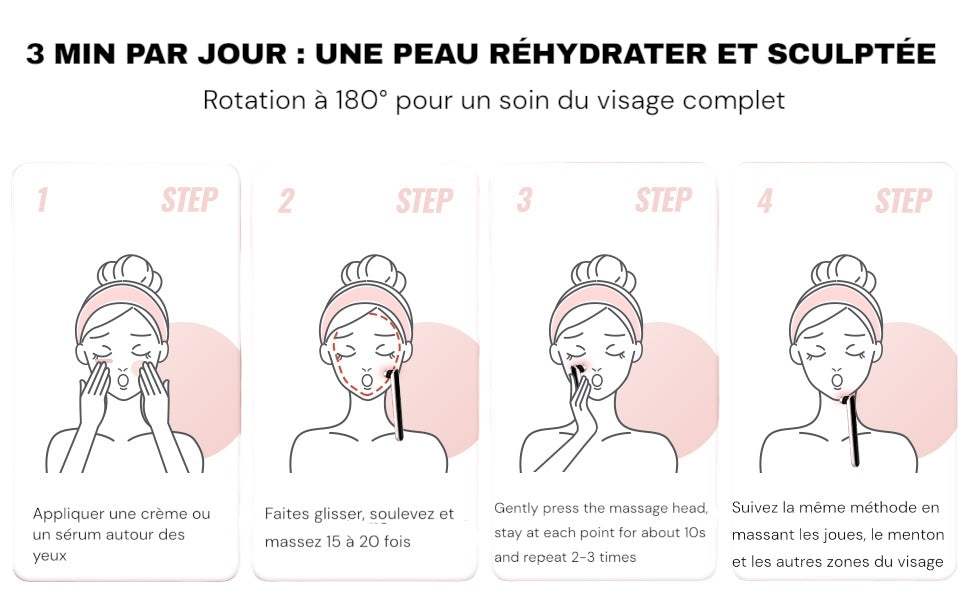 3 MIN PAR JOUR : UNE PEAU RÉHYDRATER ET SCULPTÉE

Rotation à 180° pour un soin du visage complet

1 STEP

Appliquer une crème ou un sérum autour des yeux

2 STEP

Faites glisser, soulevez et massez 15 à 20 fois

3 STEP

Gently press the massage head, stay at each point for about 10s and repeat 2-3 times

4 STEP

Suivez la même méthode en massant les joues, le menton et les autres zones du visage